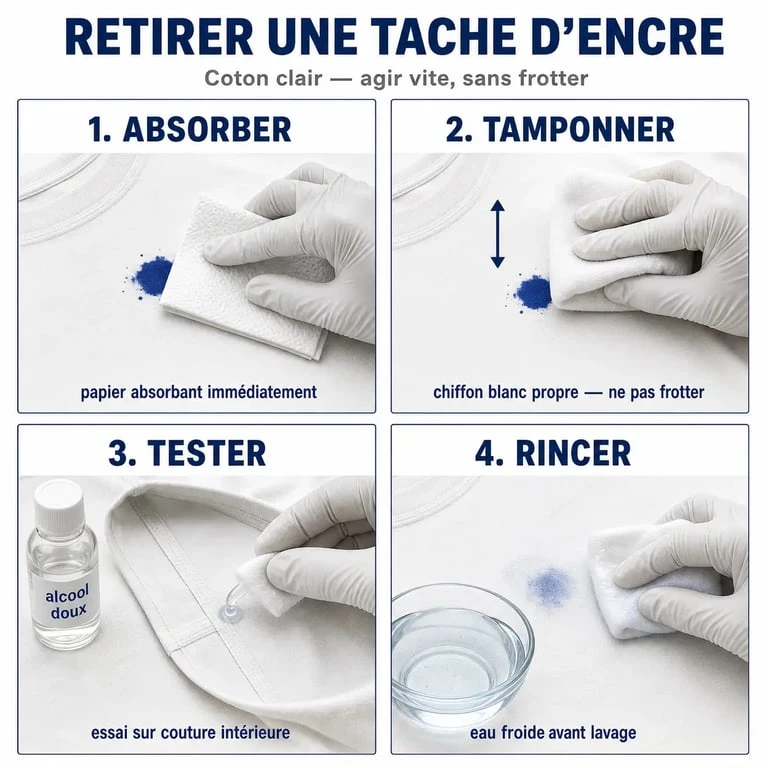 RETIRER UNE TACHE D'ENCRE

Coton clair — agir vite, sans frotter

1. ABSORBER

papier absorbant immédiatement

2. TAMPONNER

chiffon blanc propre — ne pas frotter

3. TESTER

alcool doux

essai sur couture intérieure

4. RINCER

eau froide avant lavage